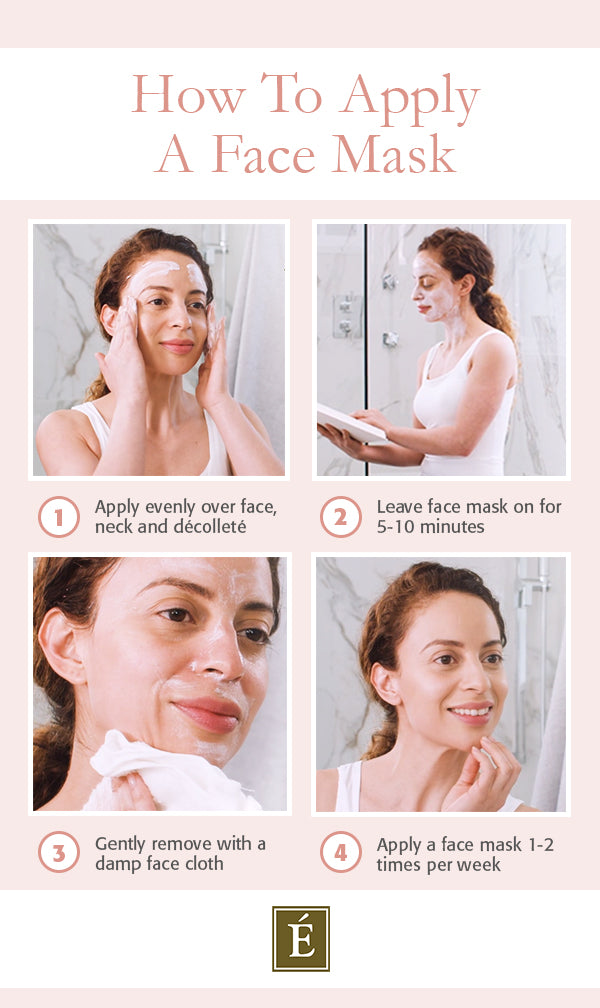 How To Apply A Face Mask

1 Apply evenly over face, neck and décolleté

2 Leave face mask on for 5-10 minutes

3 Gently remove with a damp face cloth

4 Apply a face mask 1-2 times per week

É